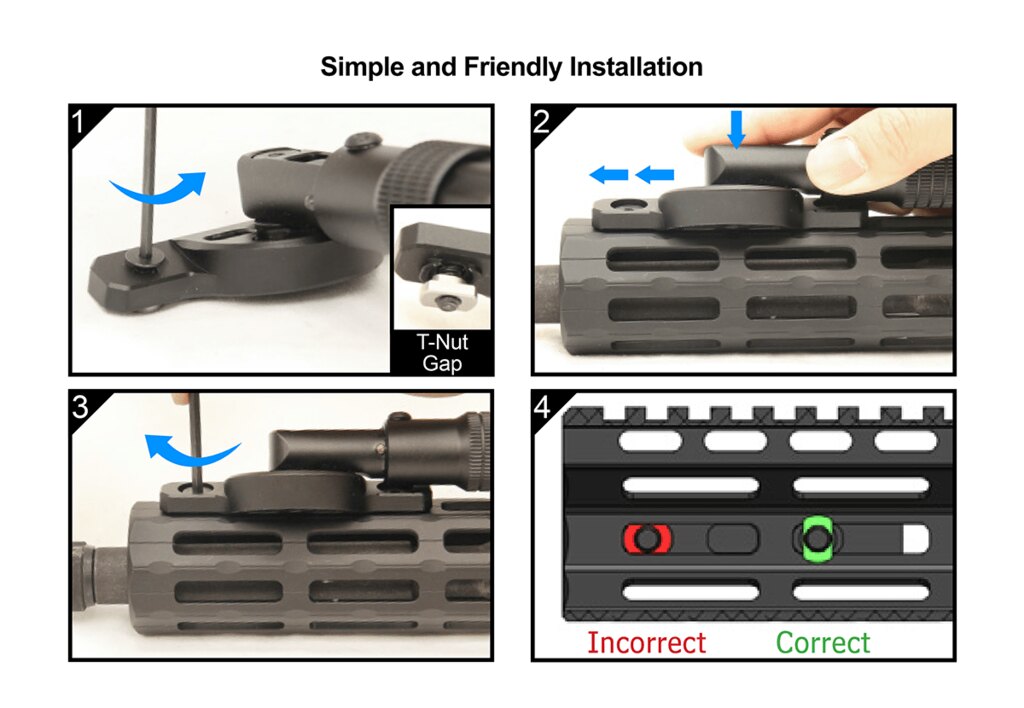 Simple and Friendly Installation

1

T-Nut Gap

2

3

4

Incorrect

Correct