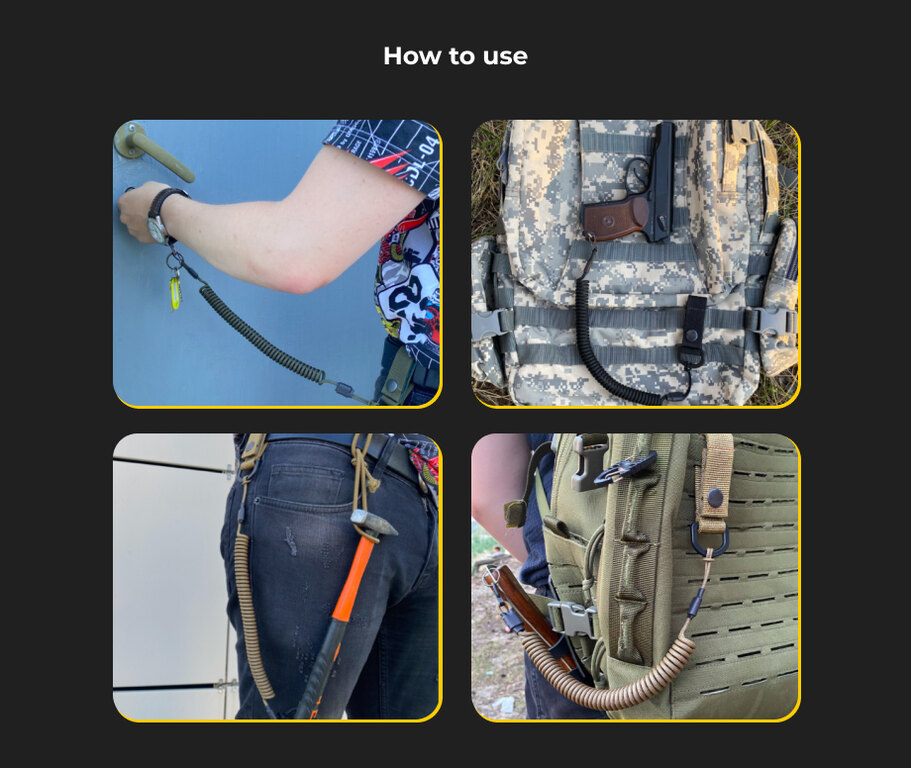 How to use