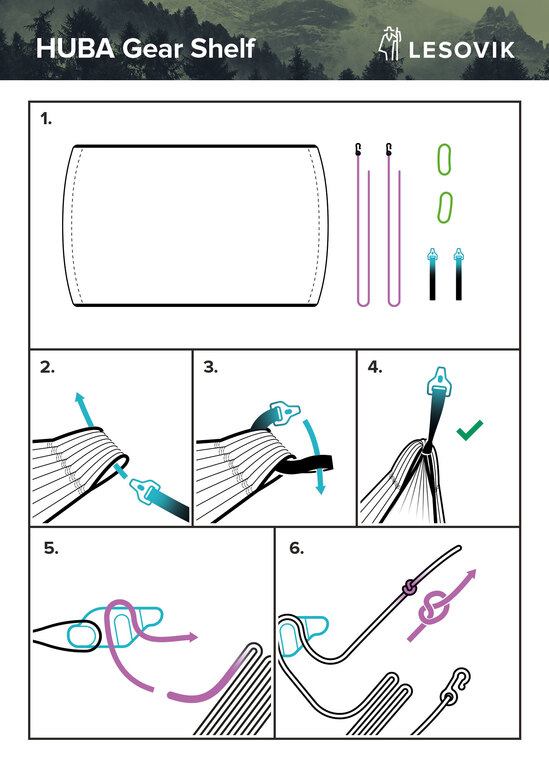 HUBA Gear Shelf

LESOVIK

1.

2.

3.

4.

5.

6.