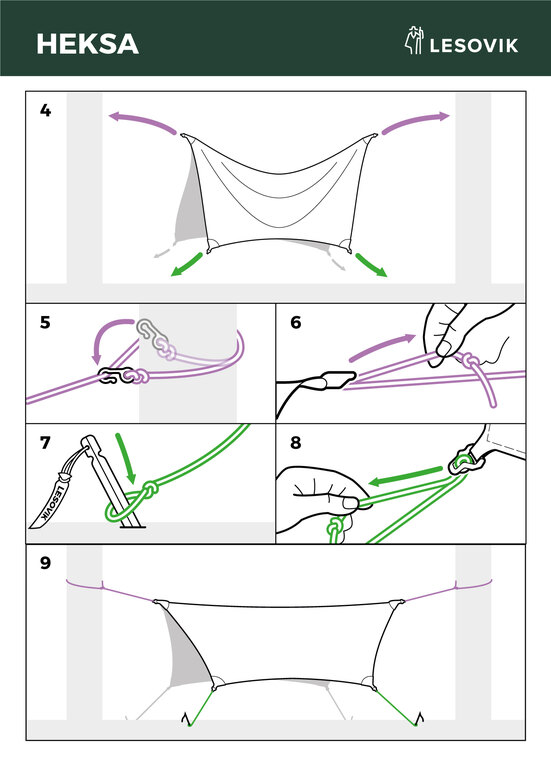 HEKSA

LESOVIK

4

5

6

7

LESOVIK

8

9