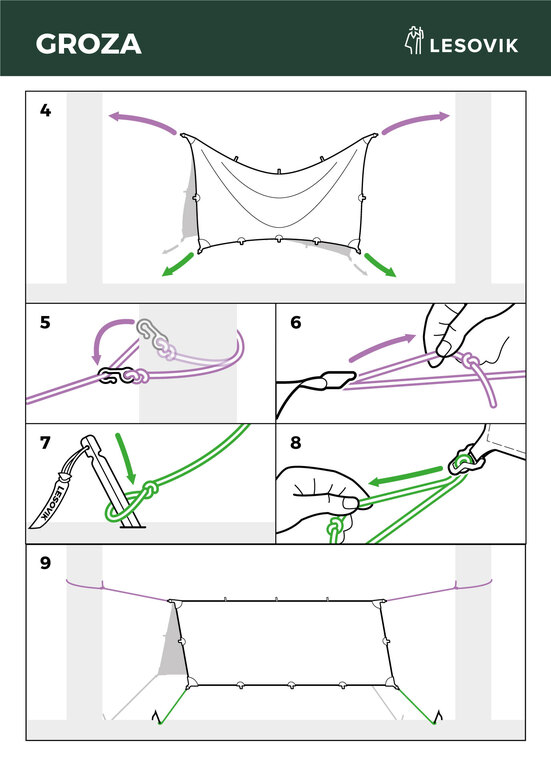 GROZA

LESOVIK

4

5

6

7

LESOVIK

8

9